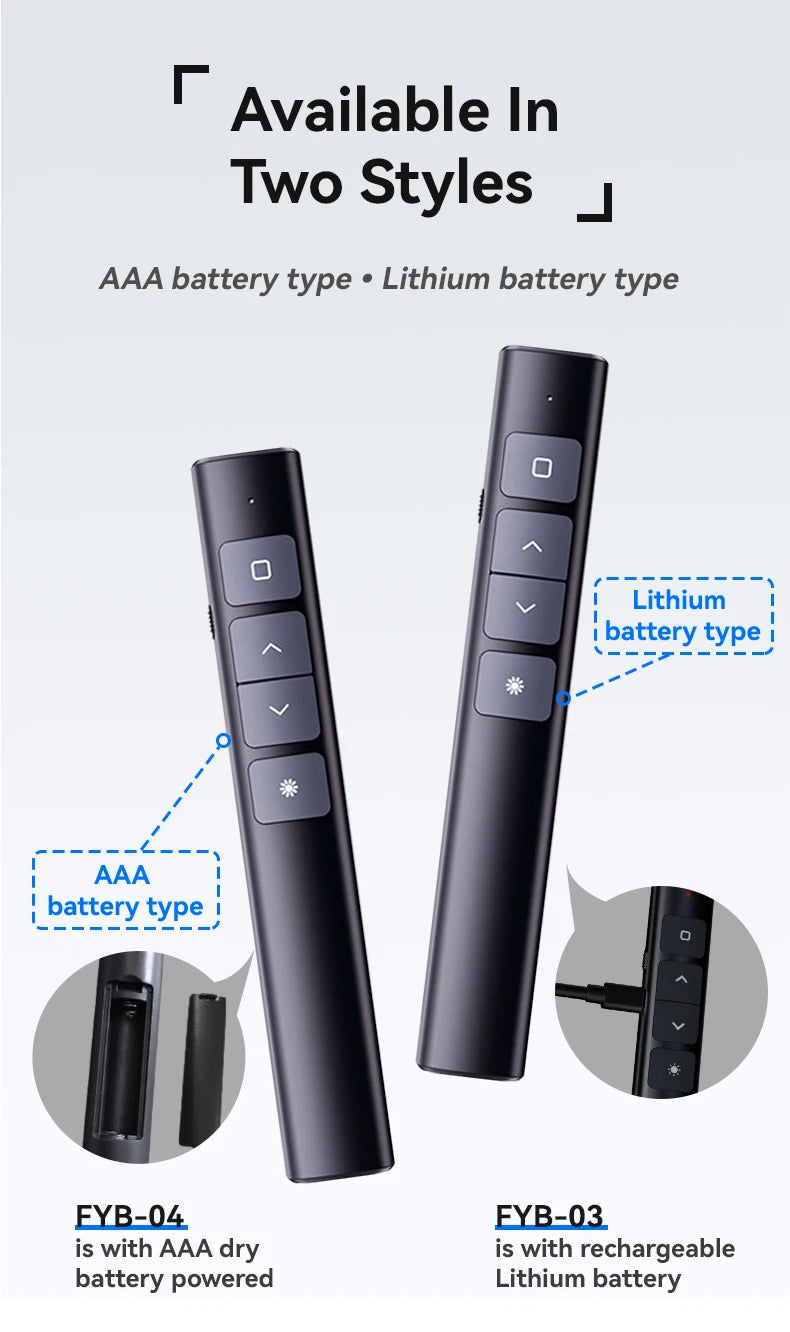 Available In Two Styles

AAA battery type • Lithium battery type

Lithium battery type

AAA battery type

FYB-04
is with AAA dry battery powered

FYB-03
is with rechargeable Lithium battery