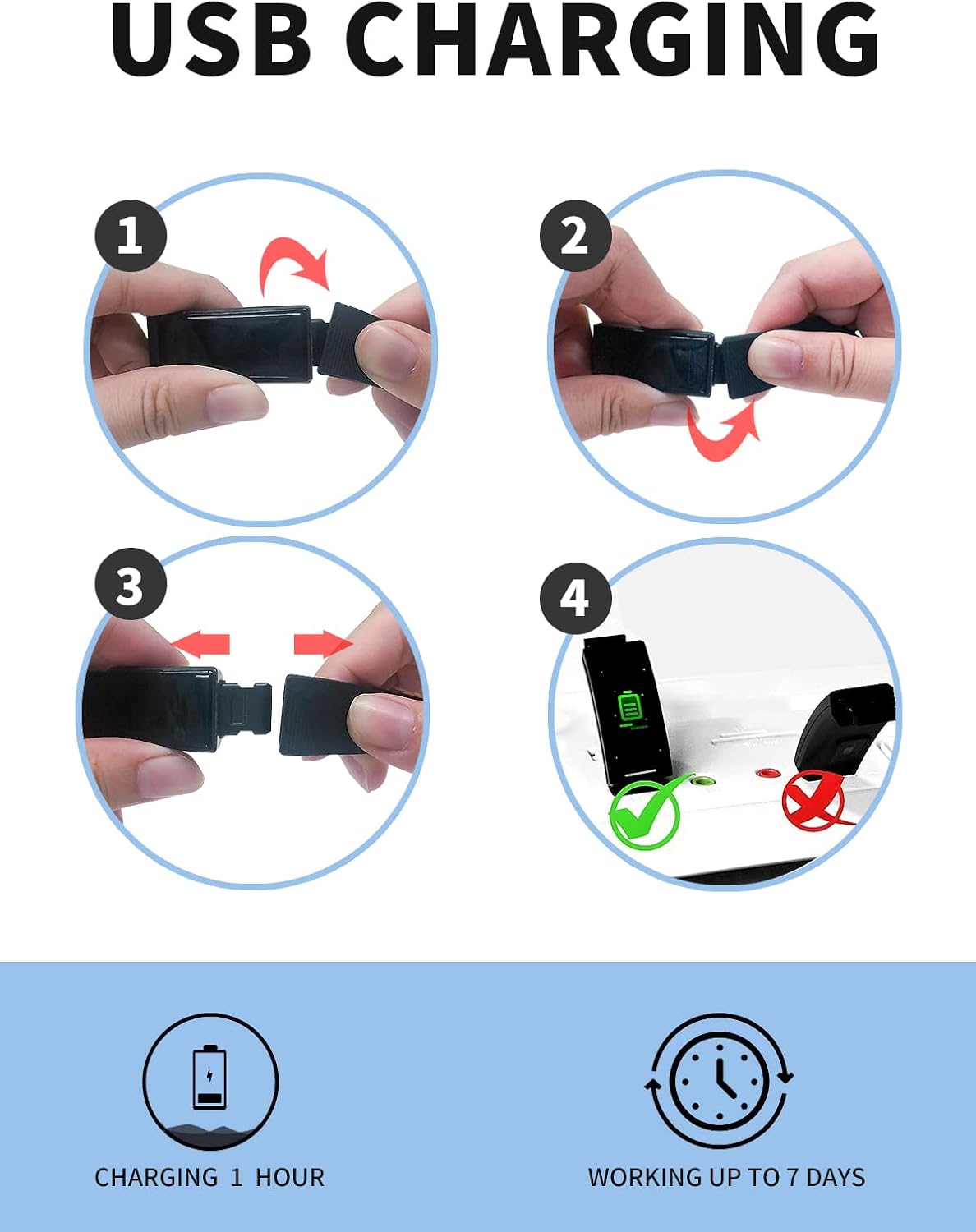 USB CHARGING

1

2

3

4

CHARGING 1 HOUR

WORKING UP TO 7 DAYS