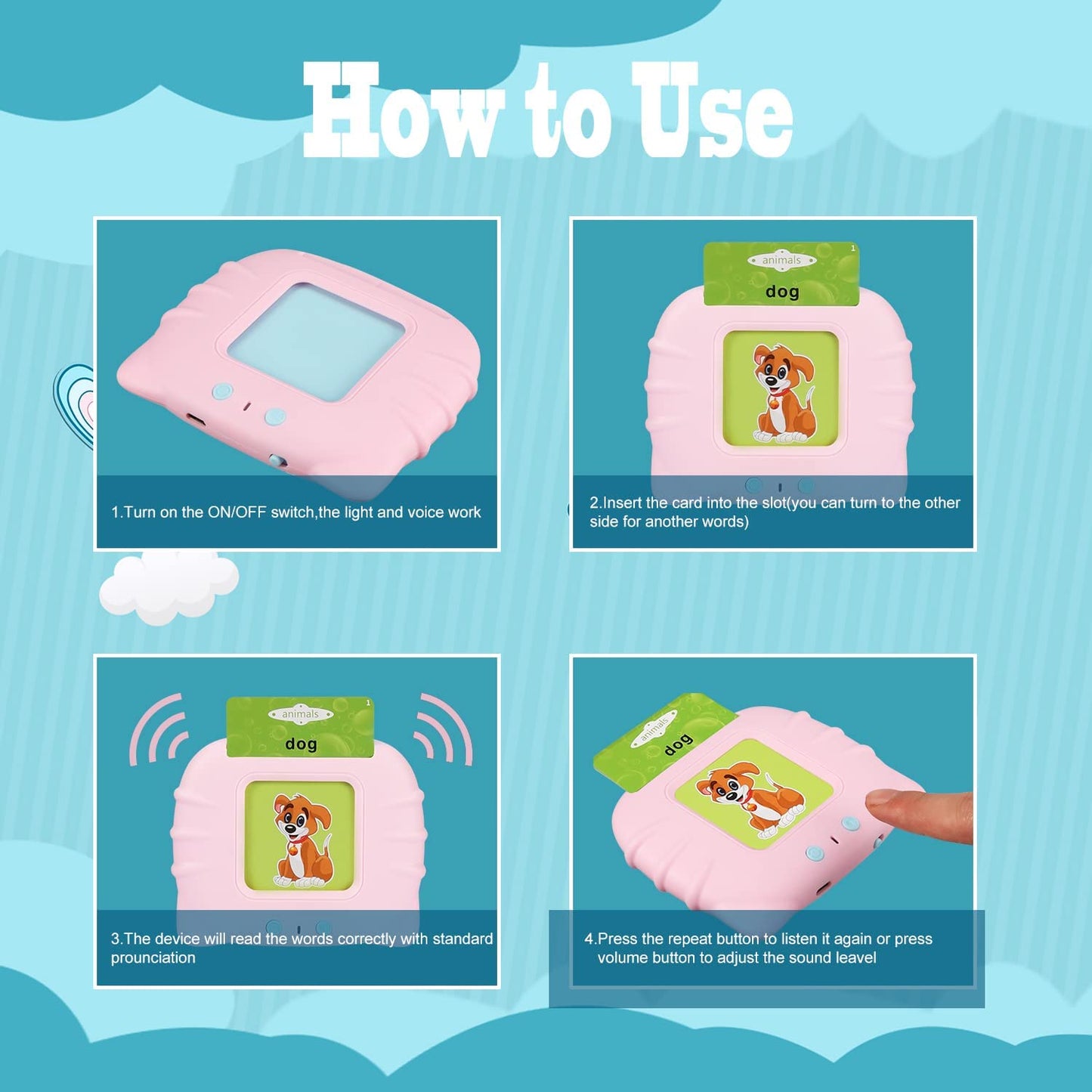 How to Use

1.Turn on the ON/OFF switch,the light and voice work

animals
1
dog

2.Insert the card into the slot(you can turn to the other side for another words)

animals
1
dog

3.The device will read the words correctly with standard prounciation

animals
dog

4.Press the repeat button to listen it again or press volume button to adjust the sound leavel