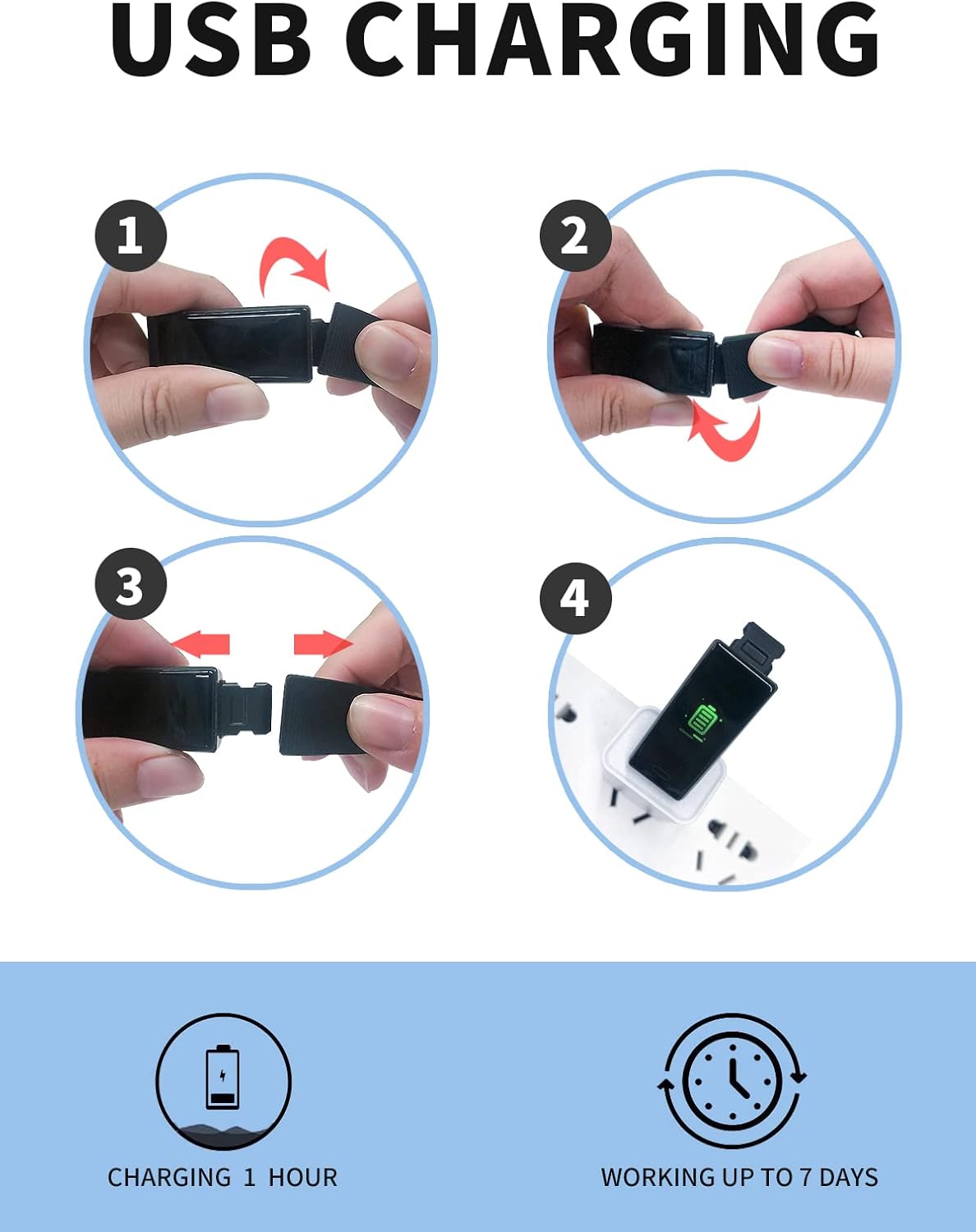 USB CHARGING

1

2

3

4

CHARGING 1 HOUR

WORKING UP TO 7 DAYS