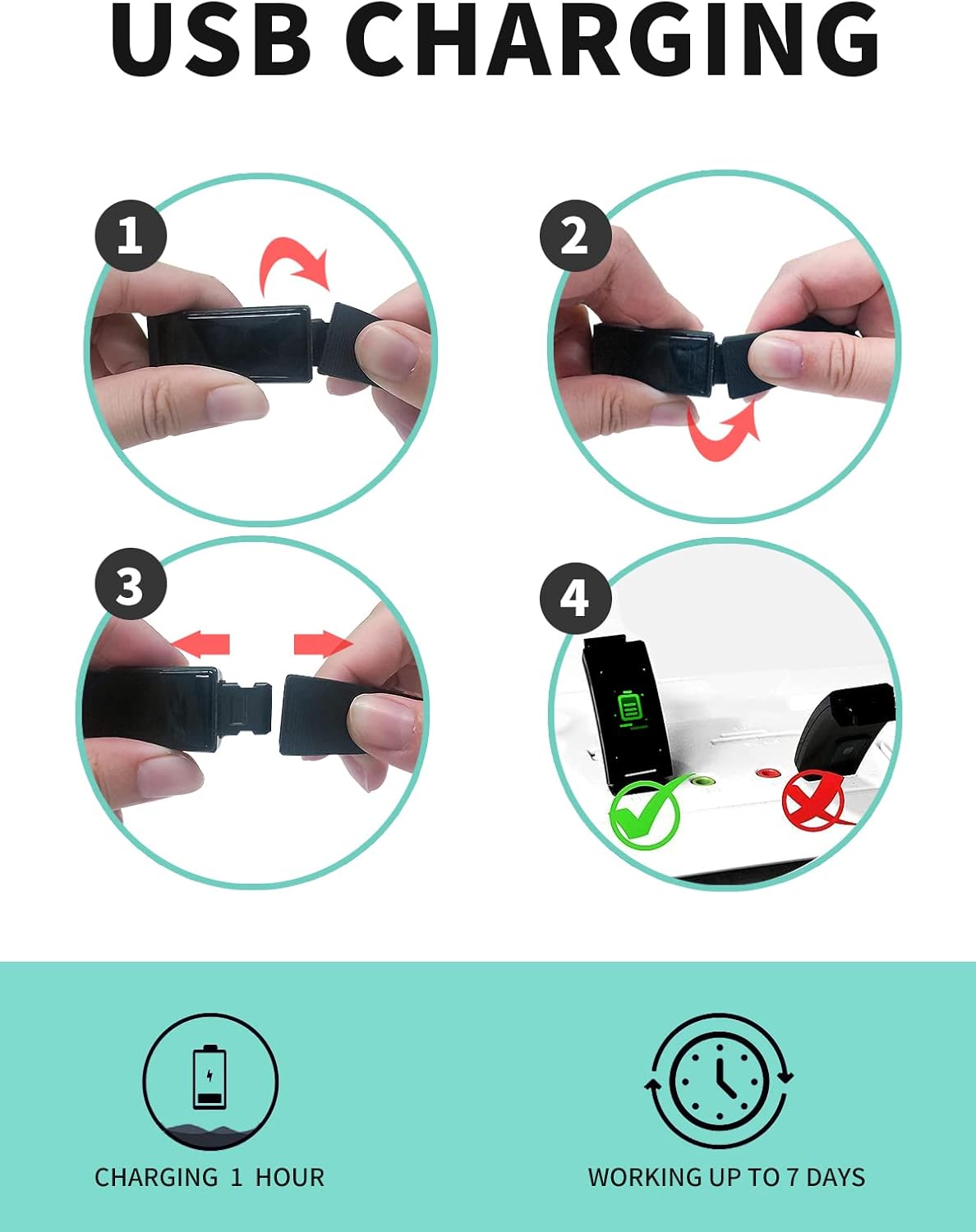 USB CHARGING

1

2

3

4

CHARGING 1 HOUR

WORKING UP TO 7 DAYS