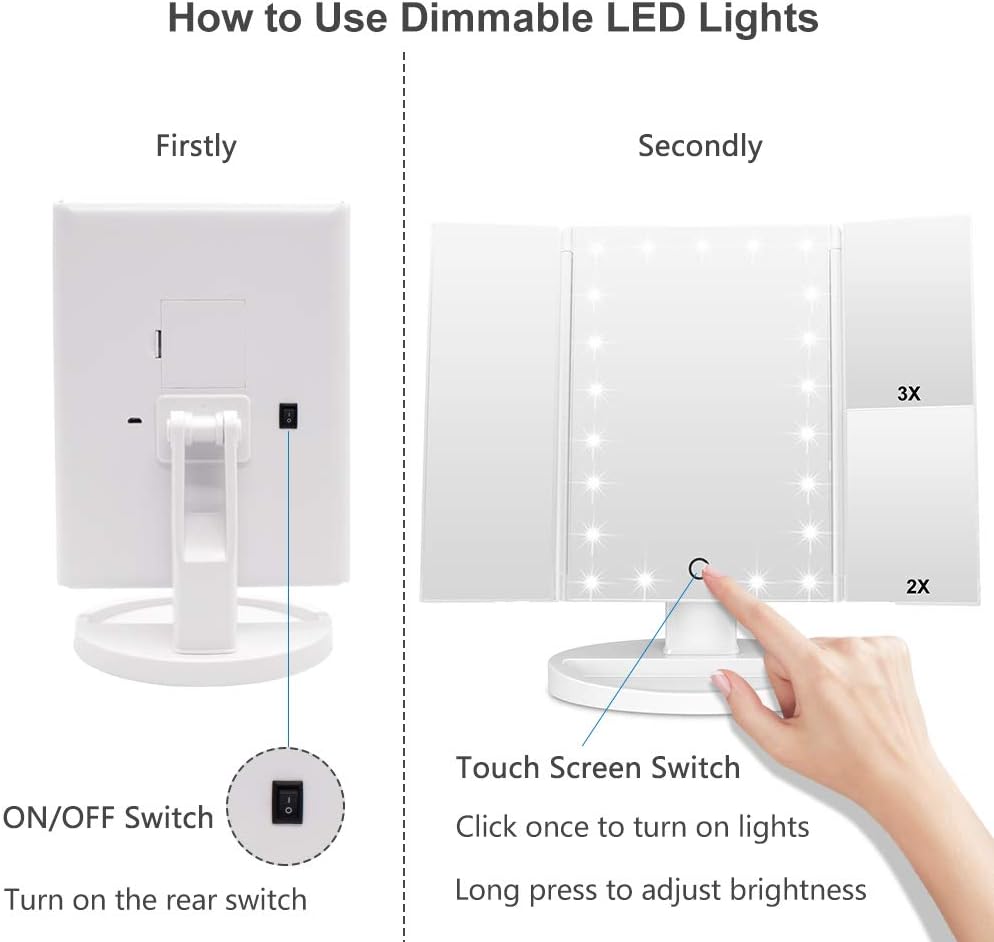 How to Use Dimmable LED Lights

Firstly

ON/OFF Switch

Turn on the rear switch

Secondly

3X

2X

Touch Screen Switch

Click once to turn on lights

Long press to adjust brightness