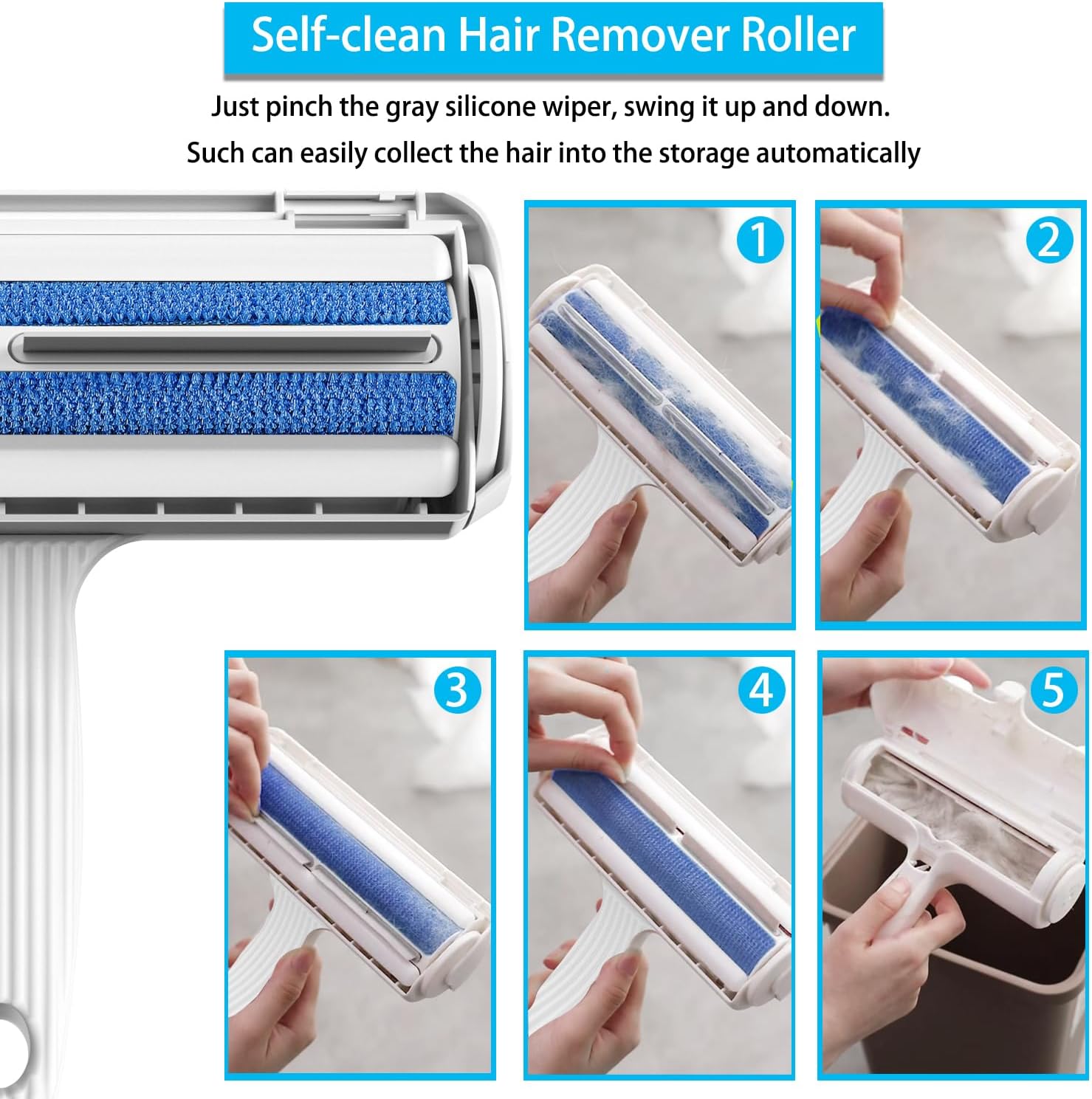 Self-clean Hair Remover Roller

Just pinch the gray silicone wiper, swing it up and down.

Such can easily collect the hair into the storage automatically

1

2

3

4

5